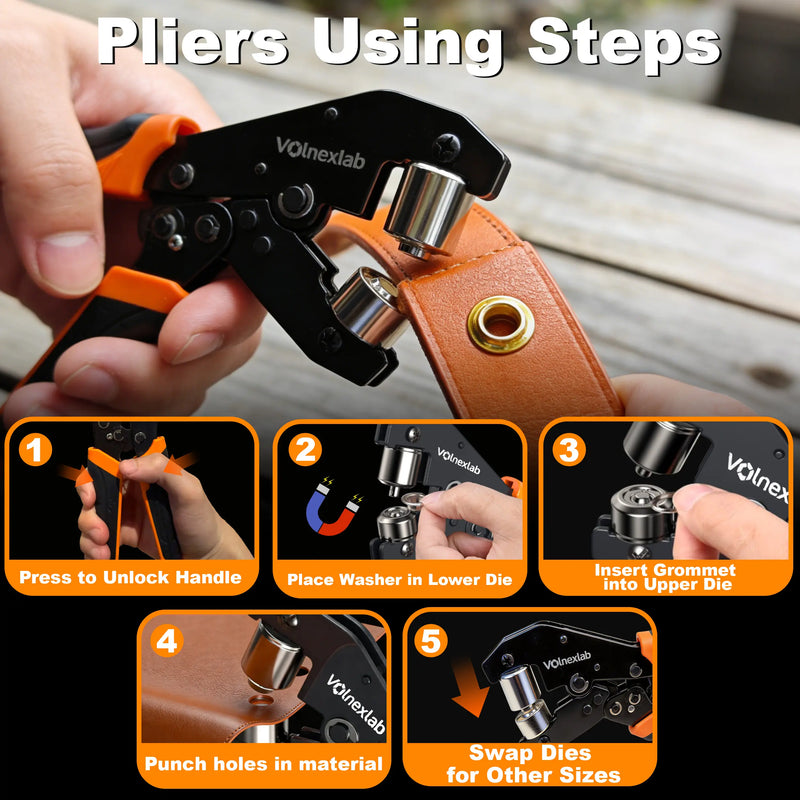 Pliers Using Steps

Volnexlab

1
Press to Unlock Handle

2
Volnexlab
Place Washer in Lower Die

3
Volnex
Insert Grommet into Upper Die

4
Volnexlab
Punch holes in material

5
Volnexlab
Swap Dies for Other Sizes