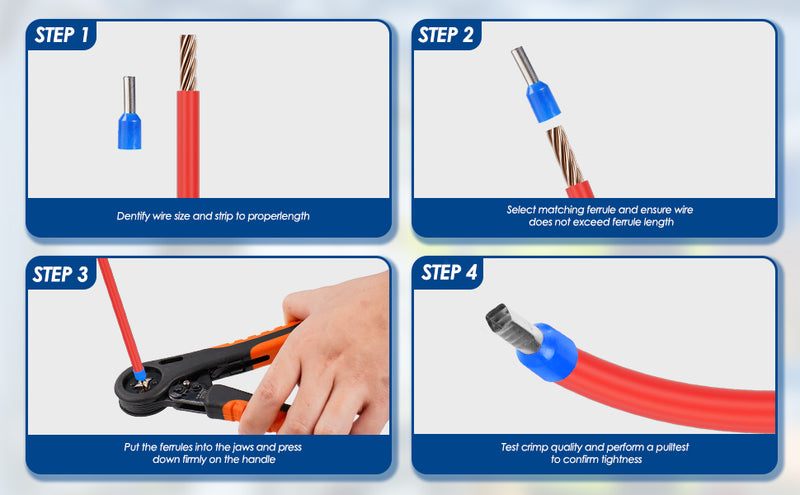 STEP 1

Dentify wire size and strip to properlength

STEP 2

Select matching ferrule and ensure wire does not exceed ferrule length

STEP 3

Put the ferrules into the jaws and press down firmly on the handle

STEP 4

Test crimp quality and perform a pulltest to confirm tightness